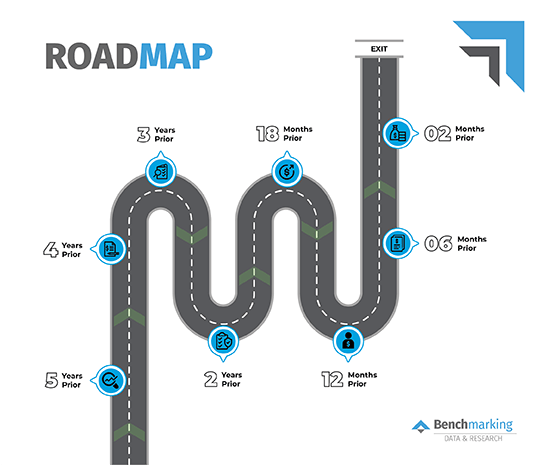 ROADMAP

EXIT

3 Years Prior

18 Months Prior

02 Months Prior

4 Years Prior

06 Months Prior

5 Years Prior

2 Years Prior

12 Months Prior

Benchmarking
DATA & RESEARCH